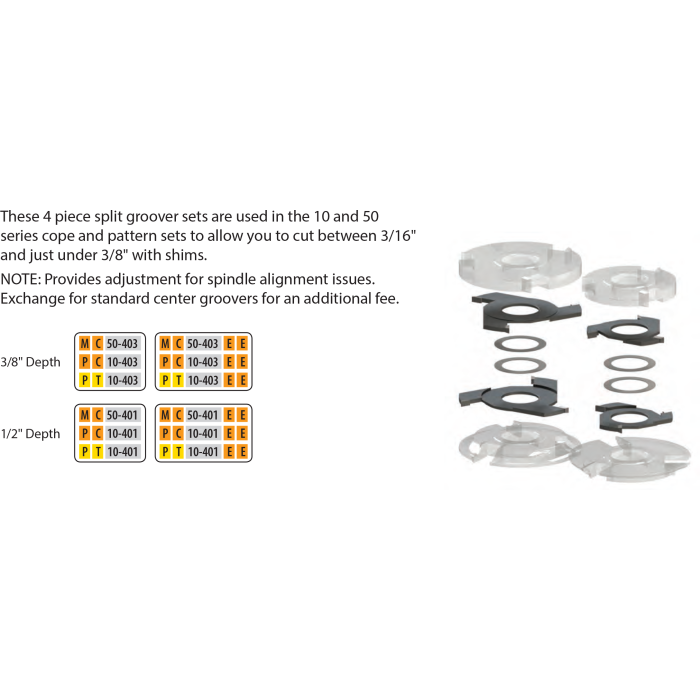 These 4 piece split groover sets are used in the 10 and 50 series cope and pattern sets to allow you to cut between 3/16" and just under 3/8" with shims.

NOTE: Provides adjustment for spindle alignment issues. Exchange for standard center groovers for an additional fee.

3/8" Depth

M C 50-403
P C 10-403
P T 10-403

M C 50-403 E E
P C 10-403 E E
P T 10-403 E E

1/2" Depth

M C 50-401
P C 10-401
P T 10-401

M C 50-401 E E
P C 10-401 E E
P T 10-401 E E