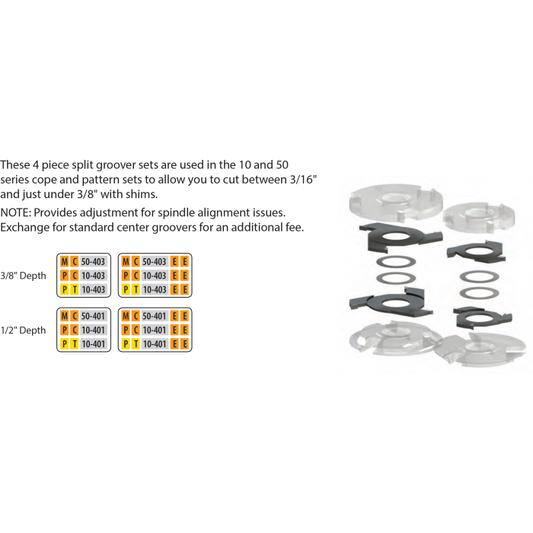 These 4 piece split groover sets are used in the 10 and 50 series cope and pattern sets to allow you to cut between 3/16" and just under 3/8" with shims.

NOTE: Provides adjustment for spindle alignment issues. Exchange for standard center groovers for an additional fee.

3/8" Depth

M C 50-403
P C 10-403
P T 10-403

M C 50-403 E E
P C 10-403 E E
P T 10-403 E E

1/2" Depth

M C 50-401
P C 10-401
P T 10-401

M C 50-401 E E
P C 10-401 E E
P T 10-401 E E